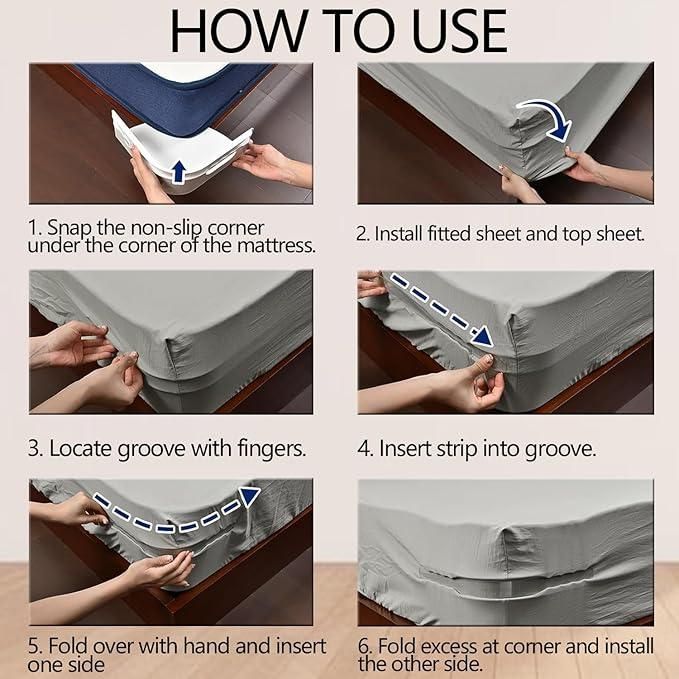 HOW TO USE

1. Snap the non-slip corner under the corner of the mattress.

2. Install fitted sheet and top sheet.

3. Locate groove with fingers.

4. Insert strip into groove.

5. Fold over with hand and insert one side

6. Fold excess at corner and install the other side.